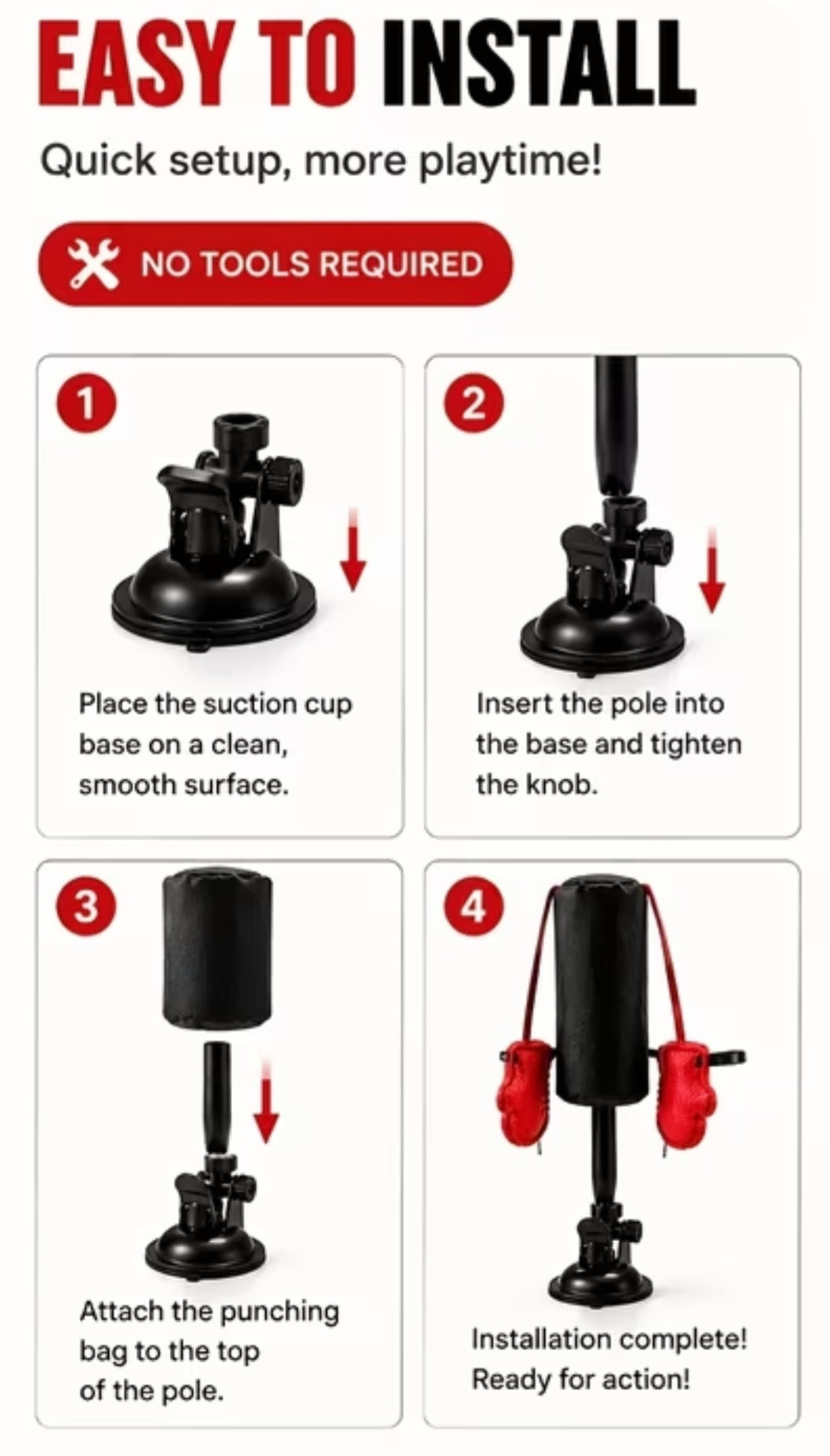 EASY TO INSTALL

Quick setup, more playtime!

NO TOOLS REQUIRED

1

Place the suction cup base on a clean, smooth surface.

2

Insert the pole into the base and tighten the knob.

3

Attach the punching bag to the top of the pole.

4

Installation complete! Ready for action!